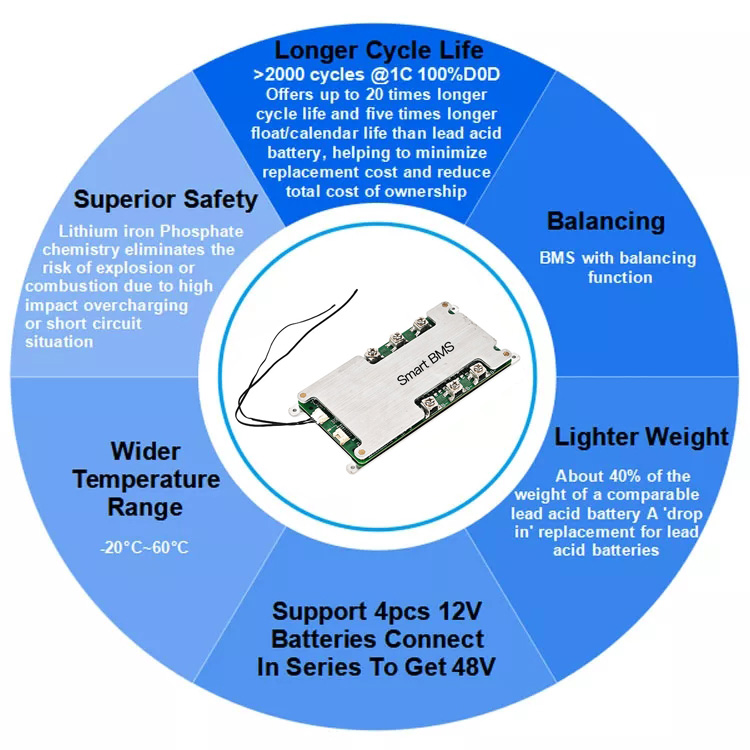 Longer Cycle Life
>2000 cycles @1C 100%D0D
Offers up to 20 times longer cycle life and five times longer float/calendar life than lead acid battery, helping to minimize replacement cost and reduce total cost of ownership

Balancing
BMS with balancing function

Lighter Weight
About 40% of the weight of a comparable lead acid battery A 'drop in' replacement for lead acid batteries

Support 4pcs 12V Batteries Connect In Series To Get 48V

Wider Temperature Range
-20°C~60°C

Superior Safety
Lithium iron Phosphate chemistry eliminates the risk of explosion or combustion due to high impact overcharging or short circuit situation

Smart BMS