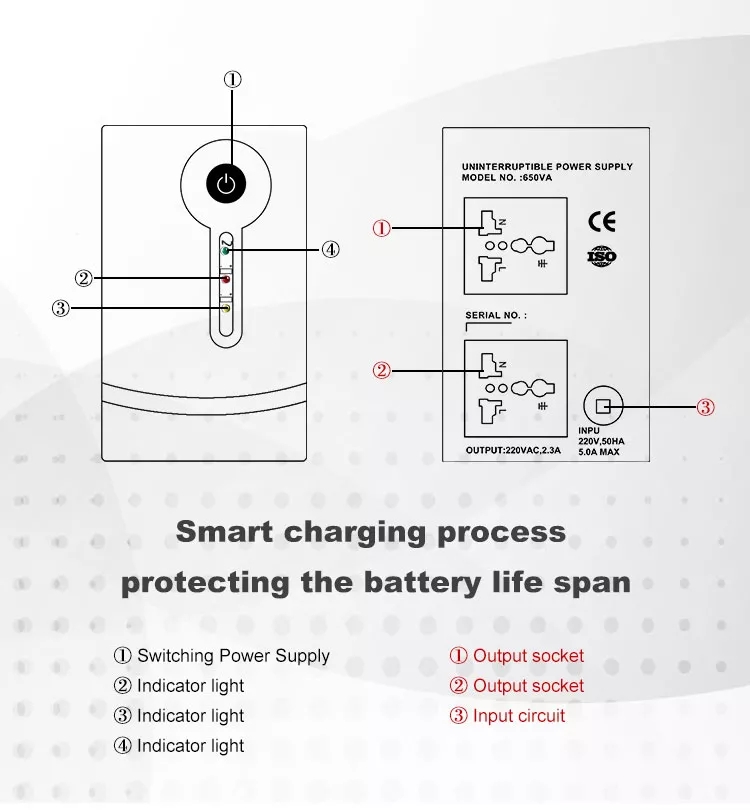 ①

④

②

③

UNINTERRUPTIBLE POWER SUPPLY
MODEL NO. :650VA

①

CE

ISO

SERIAL NO. :

②

③

INPU
220V,50HA
5.0A MAX

OUTPUT:220VAC,2.3A

Smart charging process
protecting the battery life span

① Switching Power Supply
② Indicator light
③ Indicator light
④ Indicator light

① Output socket
② Output socket
③ Input circuit