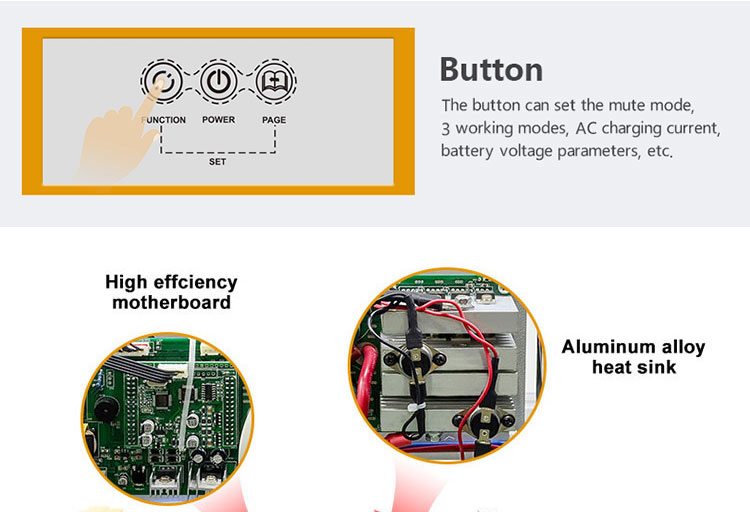 FUNCTION POWER PAGE

SET

Button

The button can set the mute mode, 3 working modes, AC charging current, battery voltage parameters, etc.

High effciency motherboard

Aluminum alloy heat sink